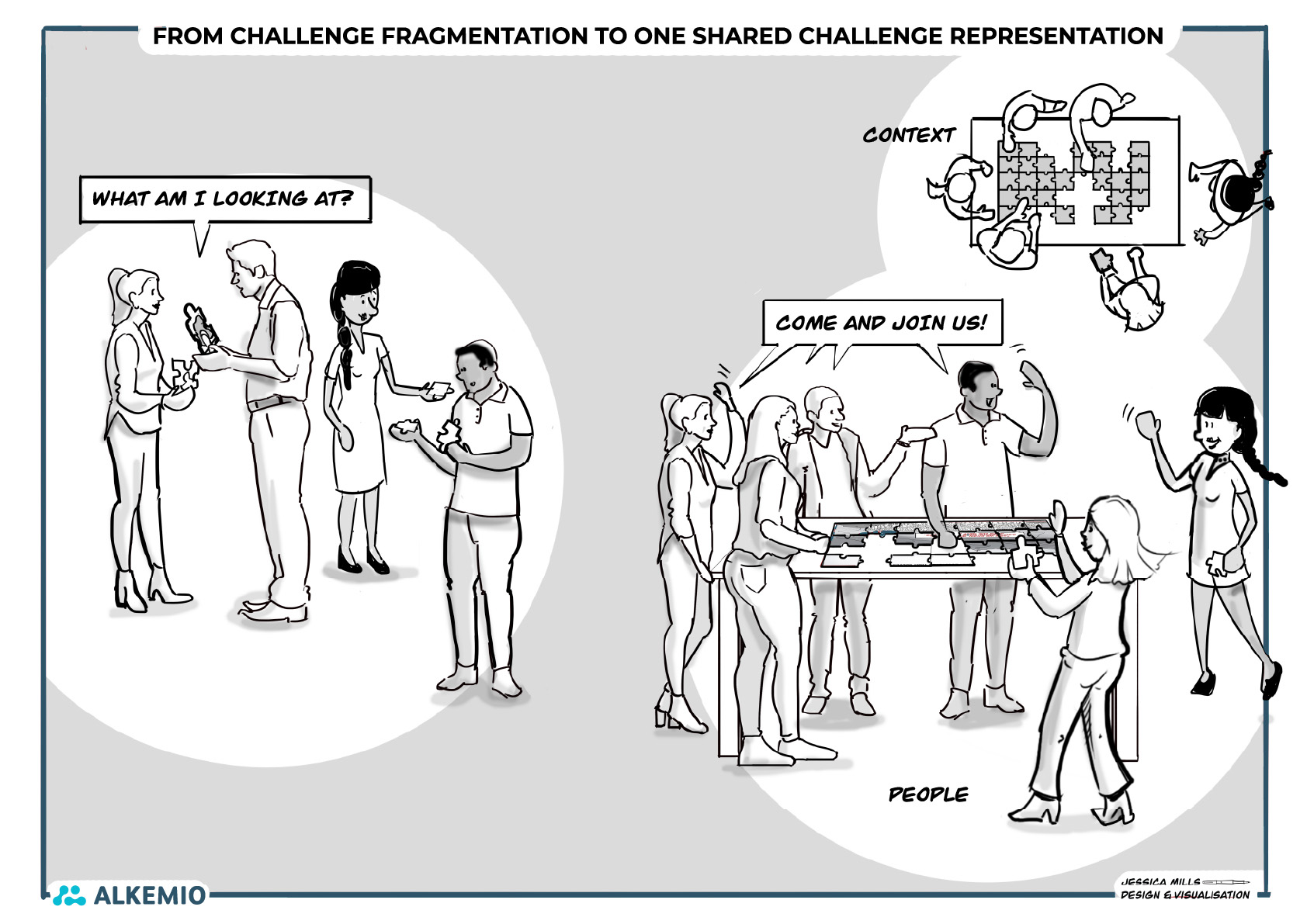 FROM CHALLENGE FRAGMENTATION TO ONE SHARED CHALLENGE REPRESENTATION

WHAT AM I LOOKING AT?

CONTEXT

COME AND JOIN US!

PEOPLE

ALKEMIO

JESSICA MILLS
DESIGN & VISUALISATION